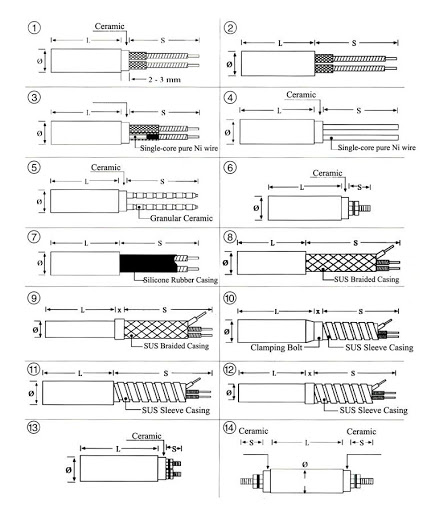 ①
Ceramic
L
S
Ø
2 - 3 mm

②
L
S
Ø

③
L
S
Ø
Single-core pure Ni wire

④
Ceramic
L
S
Ø
Single-core pure Ni wire

⑤
Ceramic
L
S
Ø
Granular Ceramic

⑥
Ceramic
L
S
Ø

⑦
L
S
Ø
Silicone Rubber Casing

⑧
L
S
Ø
SUS Braided Casing

⑨
L
x
S
Ø
SUS Braided Casing

⑩
L
x
S
Ø
Clamping Bolt
SUS Sleeve Casing

⑪
L
S
Ø
SUS Sleeve Casing

⑫
L
x
S
Ø
SUS Sleeve Casing

⑬
Ceramic
L
S
Ø

⑭
Ceramic
Ceramic
S
L
S
Ø